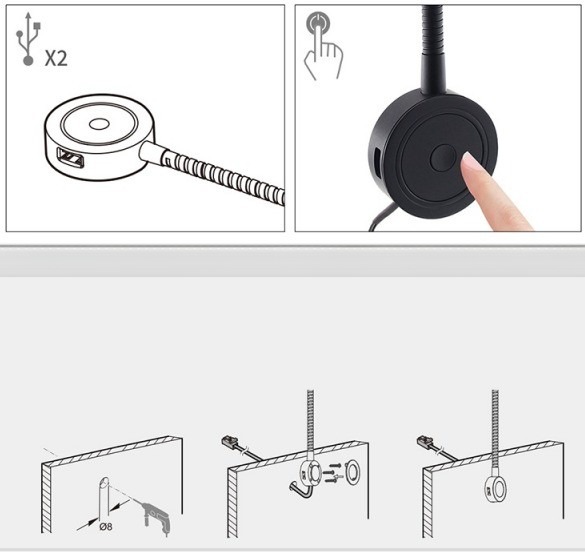 X2

Ø8